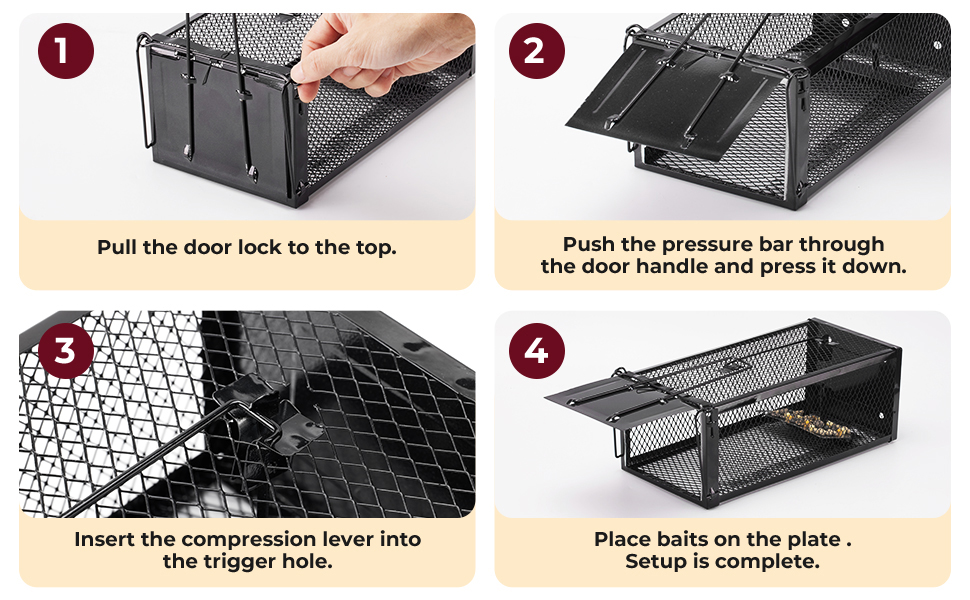 1

Pull the door lock to the top.

2

Push the pressure bar through the door handle and press it down.

3

Insert the compression lever into the trigger hole.

4

Place baits on the plate . Setup is complete.