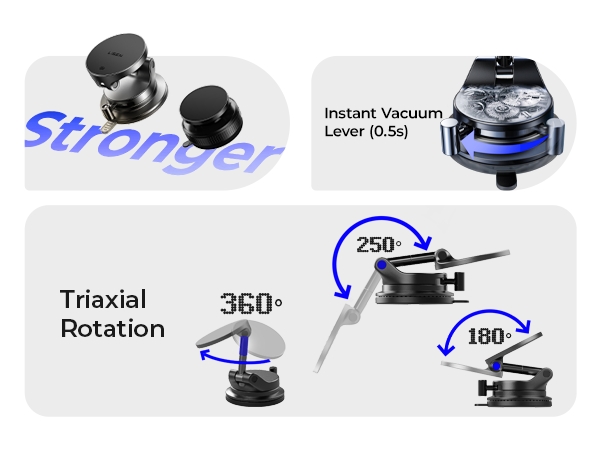 Stronger

Instant Vacuum Lever (0.5s)

Triaxial Rotation

360°

250°

180°