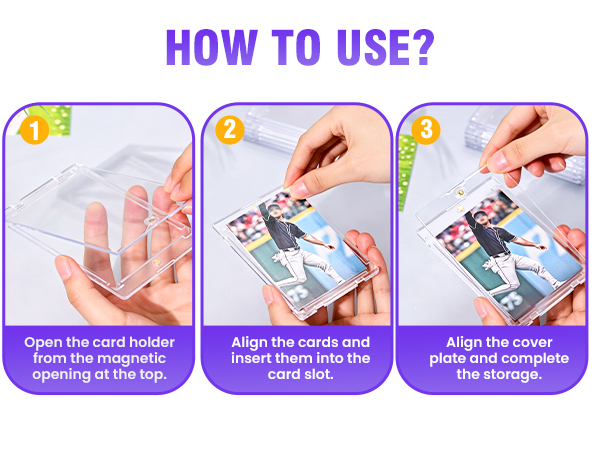 HOW TO USE?

1

Open the card holder from the magnetic opening at the top.

2

Align the cards and insert them into the card slot.

3

Align the cover plate and complete the storage.