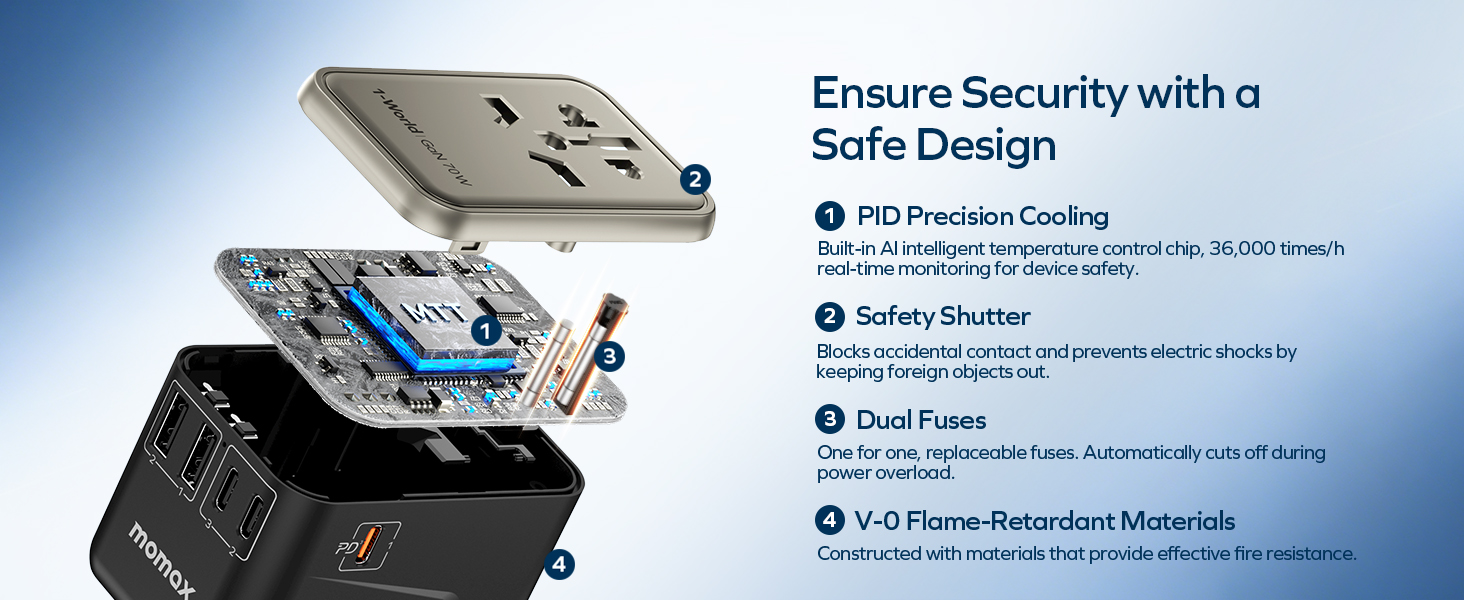 1-World GaN 70W

2

MTT

1

3

momax

PD

4

Ensure Security with a Safe Design

1 PID Precision Cooling

Built-in AI intelligent temperature control chip, 36,000 times/h real-time monitoring for device safety.

2 Safety Shutter

Blocks accidental contact and prevents electric shocks by keeping foreign objects out.

3 Dual Fuses

One for one, replaceable fuses. Automatically cuts off during power overload.

4 V-0 Flame-Retardant Materials

Constructed with materials that provide effective fire resistance.