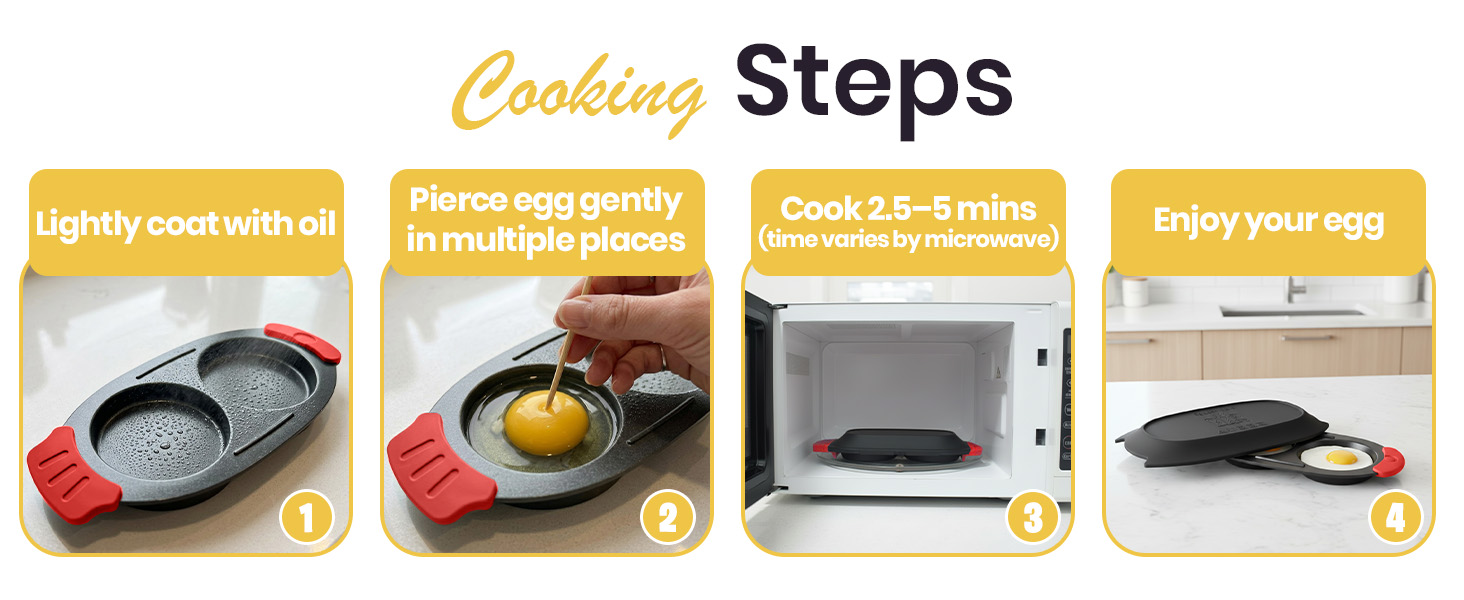 Cooking Steps

Lightly coat with oil

1

Pierce egg gently in multiple places

2

Cook 2.5–5 mins
(time varies by microwave)

3

Enjoy your egg

4