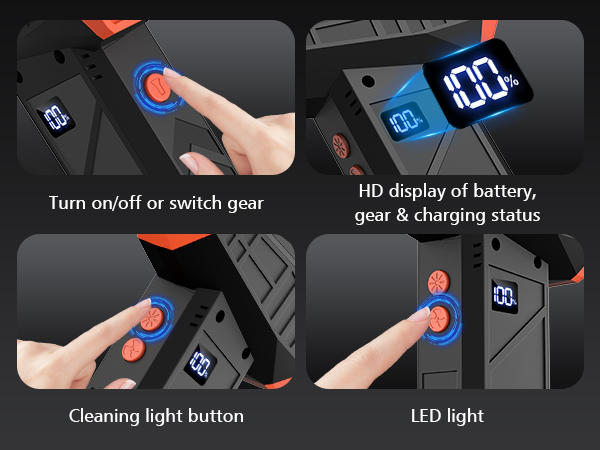 100%

Turn on/off or switch gear

100%

100%

HD display of battery, gear & charging status

100%

Cleaning light button

100%

LED light