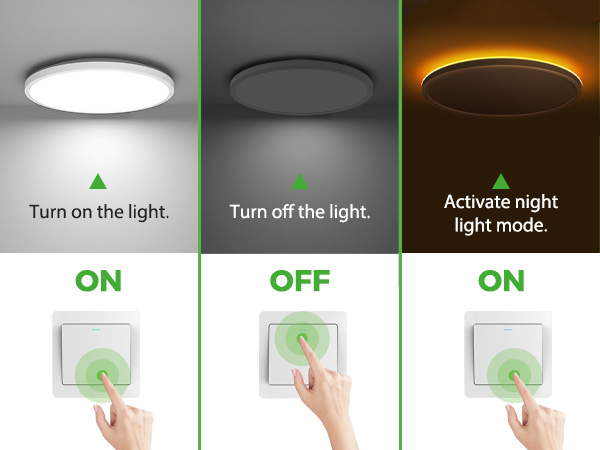 Turn on the light.

ON

Turn off the light.

OFF

Activate night light mode.

ON