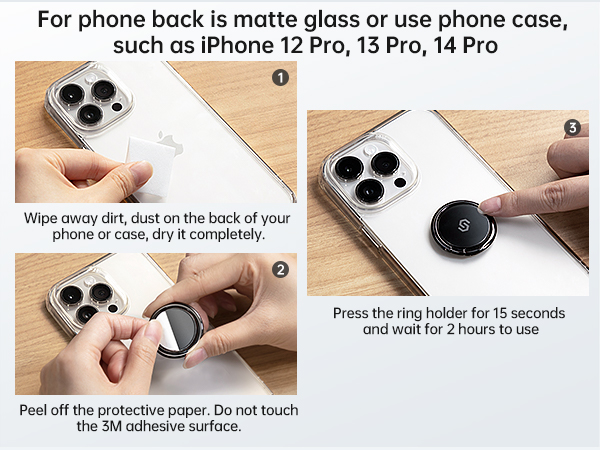 For phone back is matte glass or use phone case, such as iPhone 12 Pro, 13 Pro, 14 Pro

1

Wipe away dirt, dust on the back of your phone or case, dry it completely.

2

Peel off the protective paper. Do not touch the 3M adhesive surface.

3

Press the ring holder for 15 seconds and wait for 2 hours to use