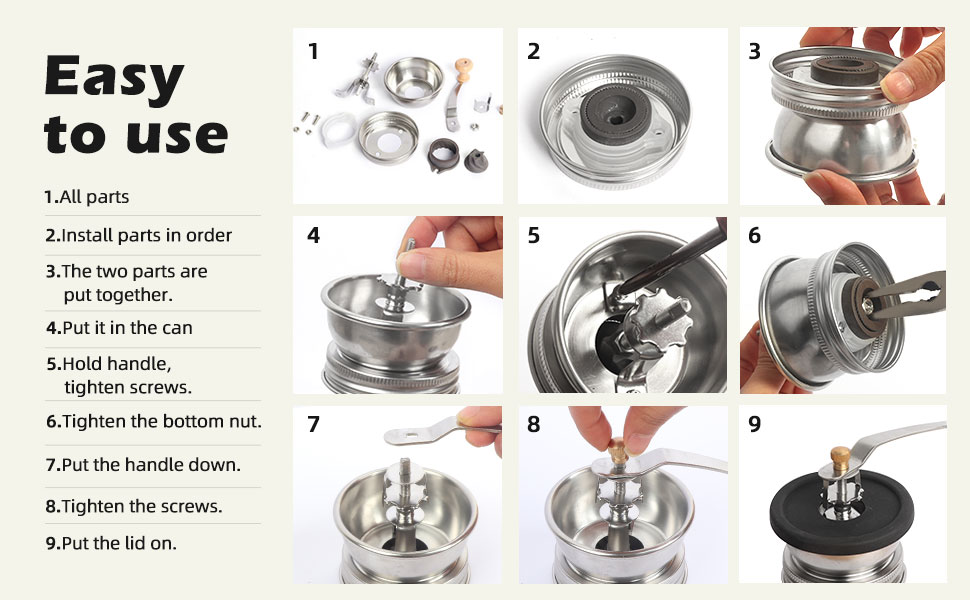 Easy to use

1.All parts

2.Install parts in order

3.The two parts are put together.

4.Put it in the can

5.Hold handle, tighten screws.

6.Tighten the bottom nut.

7.Put the handle down.

8.Tighten the screws.

9.Put the lid on.

1

2

3

4

5

6

7

8

9