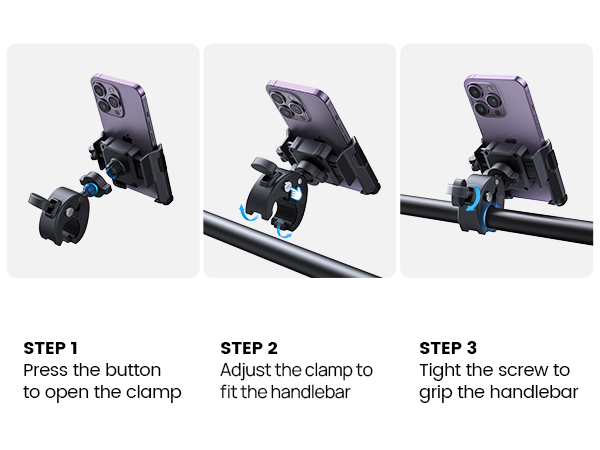 STEP 1
Press the button to open the clamp

STEP 2
Adjust the clamp to fit the handlebar

STEP 3
Tight the screw to grip the handlebar