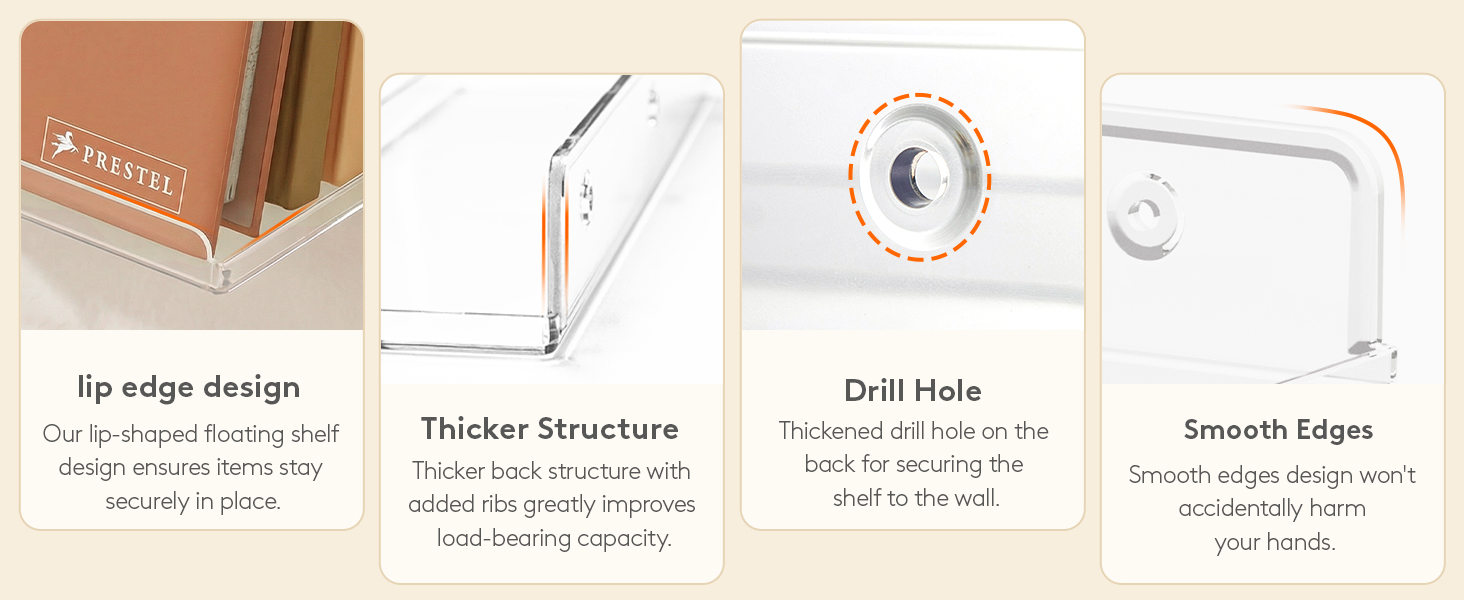 PRESTEL

lip edge design

Our lip-shaped floating shelf design ensures items stay securely in place.

Thicker Structure

Thicker back structure with added ribs greatly improves load-bearing capacity.

Drill Hole

Thickened drill hole on the back for securing the shelf to the wall.

Smooth Edges

Smooth edges design won't accidentally harm your hands.