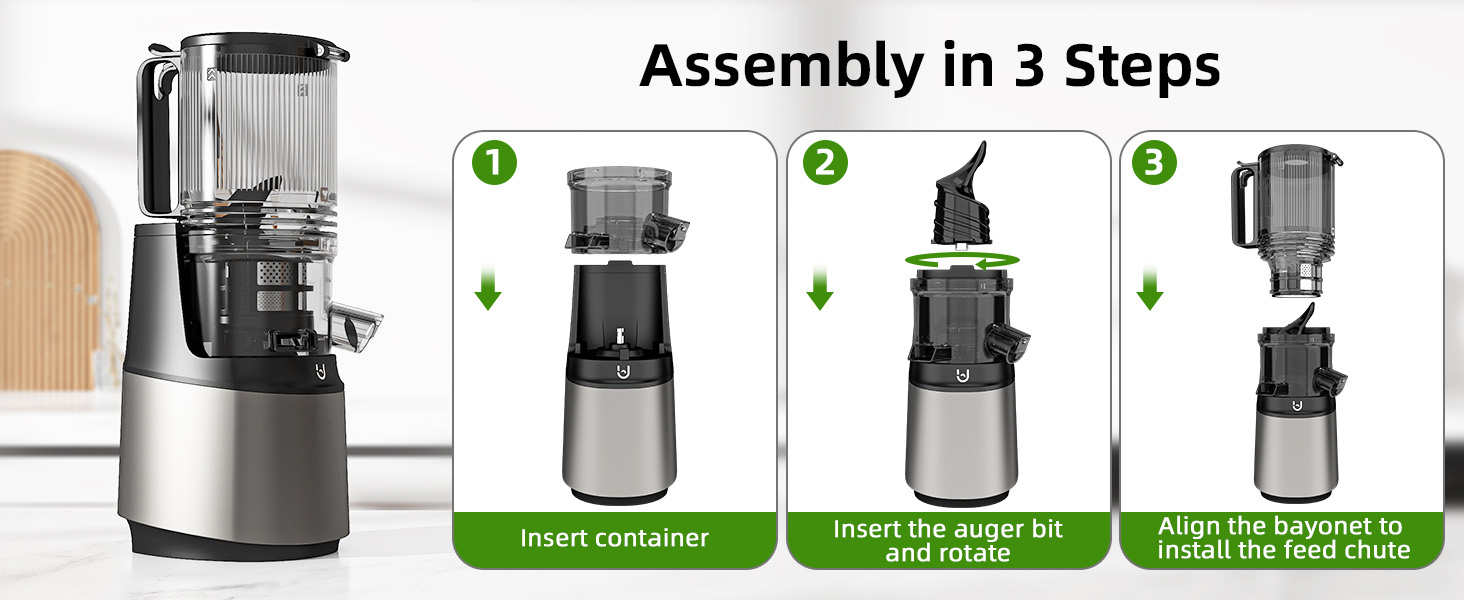 Assembly in 3 Steps

1
Insert container

2
Insert the auger bit and rotate

3
Align the bayonet to install the feed chute