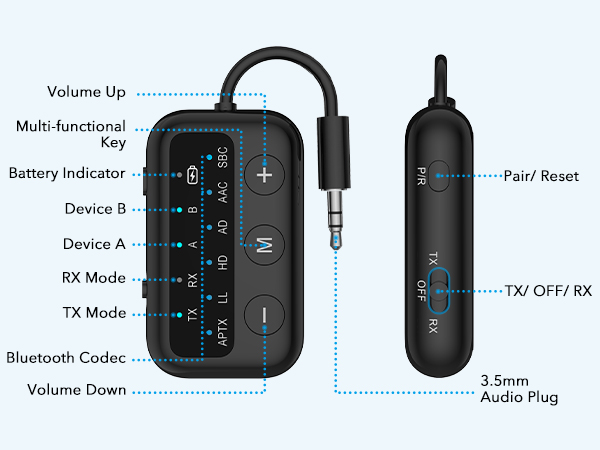 Volume Up
Multi-functional Key
Battery Indicator
Device B
Device A
RX Mode
TX Mode
Bluetooth Codec
Volume Down

B
A
RX
TX
SBC
AAC
AD
HD
LL
APTX
+
M
−

P/R
TX
OFF
RX

Pair/ Reset
TX/ OFF/ RX
3.5mm Audio Plug