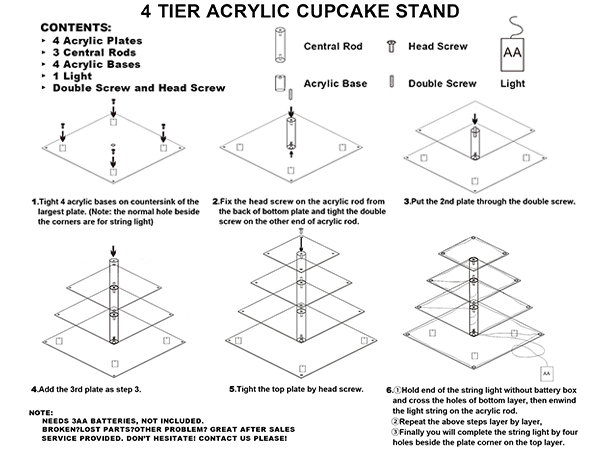 4 TIER ACRYLIC CUPCAKE STAND

CONTENTS:
‣ 4 Acrylic Plates
‣ 3 Central Rods
‣ 4 Acrylic Bases
‣ 1 Light
‣ Double Screw and Head Screw

Central Rod
Head Screw
AA
Acrylic Base
Double Screw
Light

1.Tight 4 acrylic bases on countersink of the largest plate. (Note: the normal hole beside the corners are for string light)

2.Fix the head screw on the acrylic rod from the back of bottom plate and tight the double screw on the other end of acrylic rod.

3.Put the 2nd plate through the double screw.

4.Add the 3rd plate as step 3.

5.Tight the top plate by head screw.

AA

6.①Hold end of the string light without battery box and cross the holes of bottom layer, then enwind the light string on the acrylic rod.
②Repeat the above steps layer by layer,
③Finally you will complete the string light by four holes beside the plate corner on the top layer.

NOTE:
NEEDS 3AA BATTERIES, NOT INCLUDED.
BROKEN?LOST PARTS?OTHER PROBLEM? GREAT AFTER SALES SERVICE PROVIDED. DON'T HESITATE! CONTACT US PLEASE!