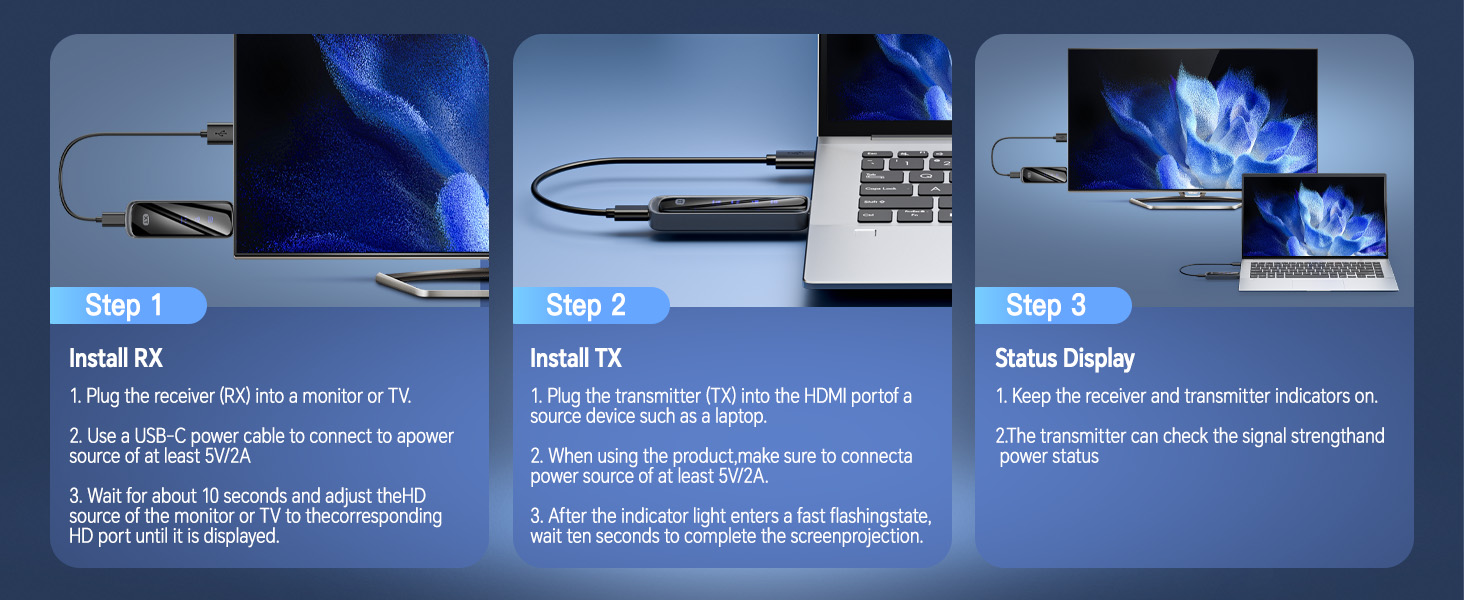 Step 1

Install RX

1. Plug the receiver (RX) into a monitor or TV.

2. Use a USB-C power cable to connect to apower source of at least 5V/2A

3. Wait for about 10 seconds and adjust theHD source of the monitor or TV to thecorresponding HD port until it is displayed.

Step 2

Install TX

1. Plug the transmitter (TX) into the HDMI portof a source device such as a laptop.

2. When using the product,make sure to connecta power source of at least 5V/2A.

3. After the indicator light enters a fast flashingstate, wait ten seconds to complete the screenprojection.

Step 3

Status Display

1. Keep the receiver and transmitter indicators on.

2.The transmitter can check the signal strengthand power status