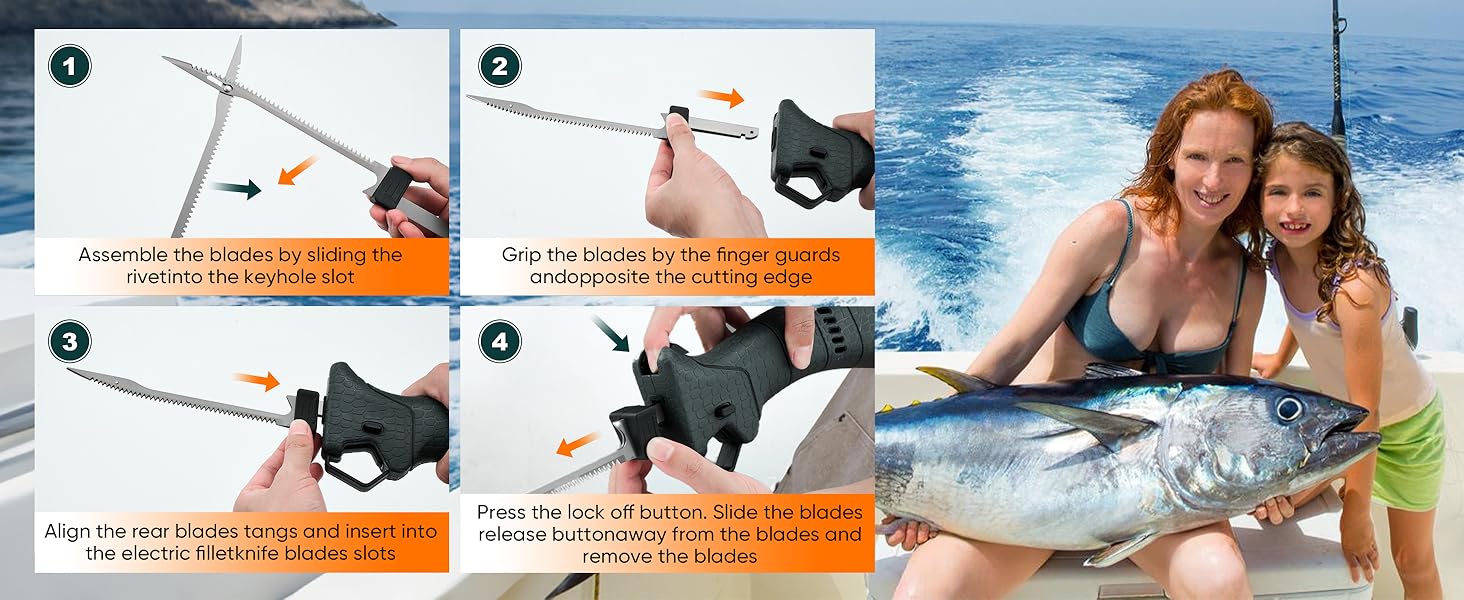 1

Assemble the blades by sliding the rivetinto the keyhole slot

2

Grip the blades by the finger guards andopposite the cutting edge

3

Align the rear blades tangs and insert into the electric filletknife blades slots

4

Press the lock off button. Slide the blades release buttonaway from the blades and remove the blades