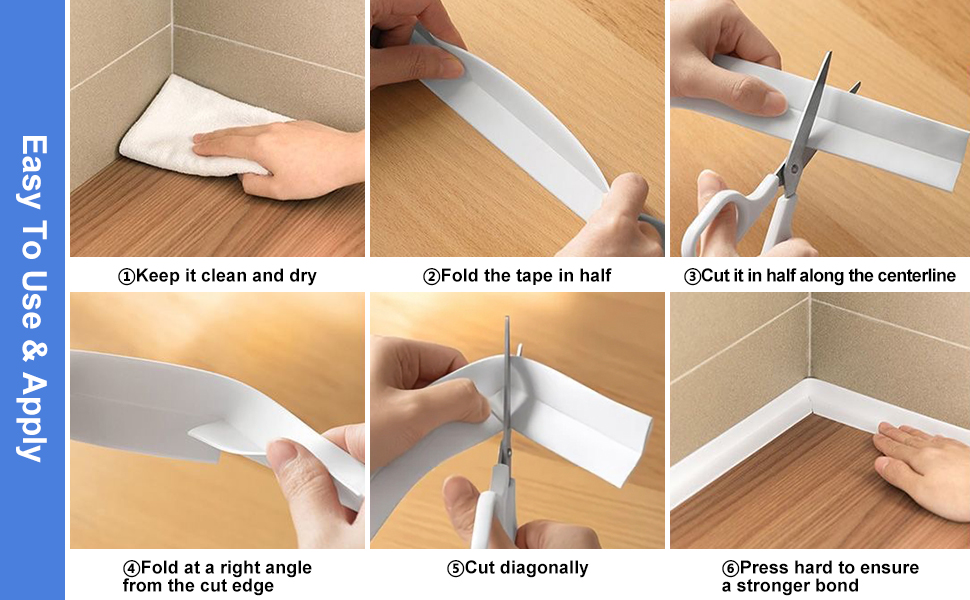 Easy To Use & Apply

①Keep it clean and dry

②Fold the tape in half

③Cut it in half along the centerline

④Fold at a right angle from the cut edge

⑤Cut diagonally

⑥Press hard to ensure a stronger bond