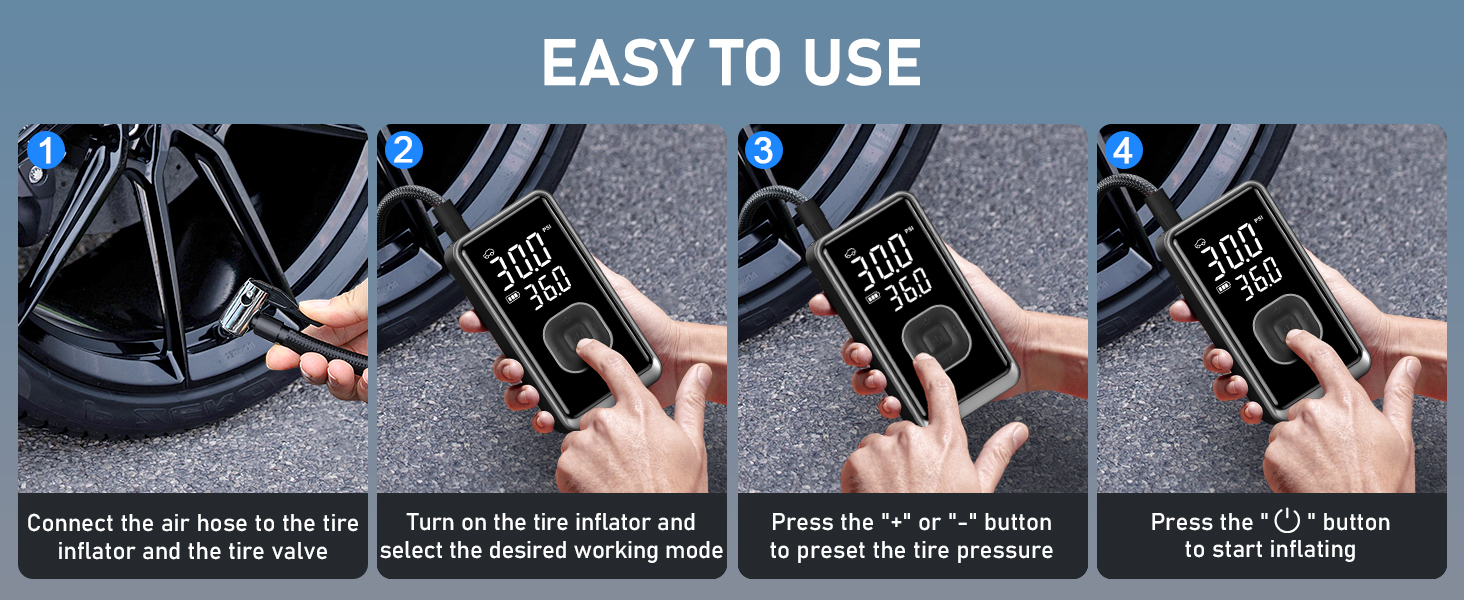 EASY TO USE

1

Connect the air hose to the tire inflator and the tire valve

2

30.0 PSI
36.0

Turn on the tire inflator and select the desired working mode

3

30.0 PSI
36.0

Press the "+" or "-" button to preset the tire pressure

4

30.0 PSI
36.0

Press the " ⏻ " button to start inflating