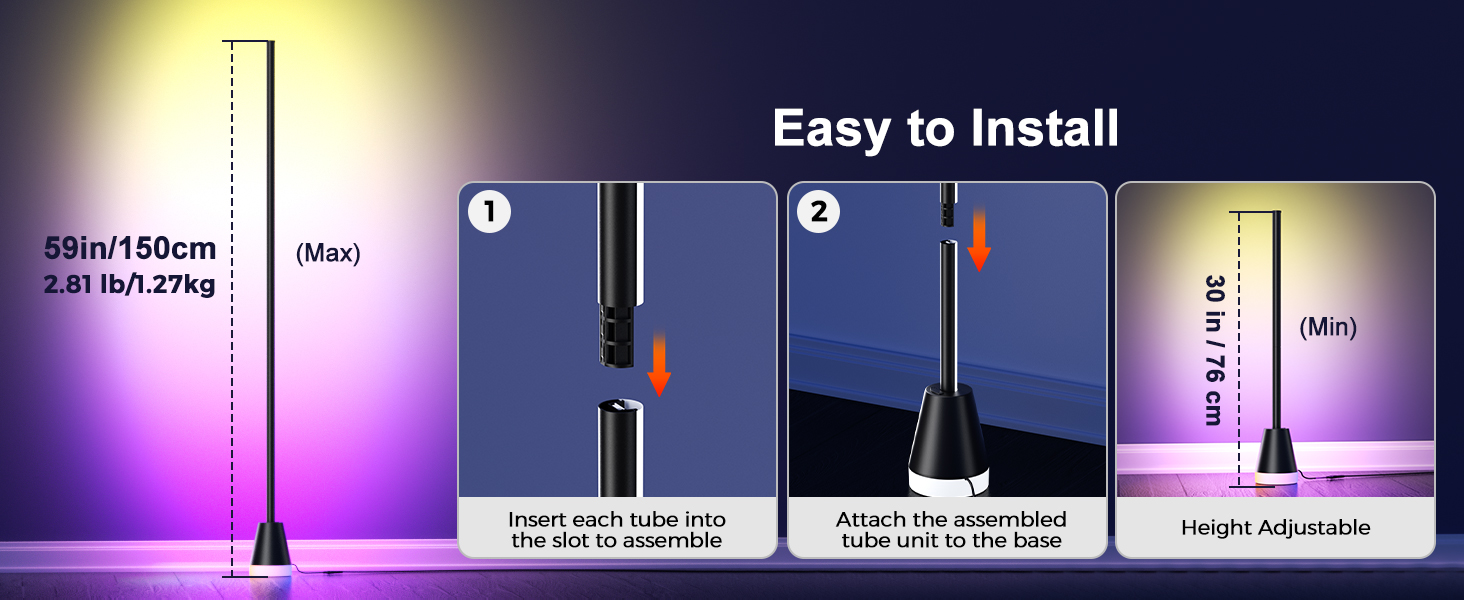 59in/150cm
2.81 lb/1.27kg

(Max)

Easy to Install

1

Insert each tube into the slot to assemble

2

Attach the assembled tube unit to the base

30 in / 76 cm

(Min)

Height Adjustable