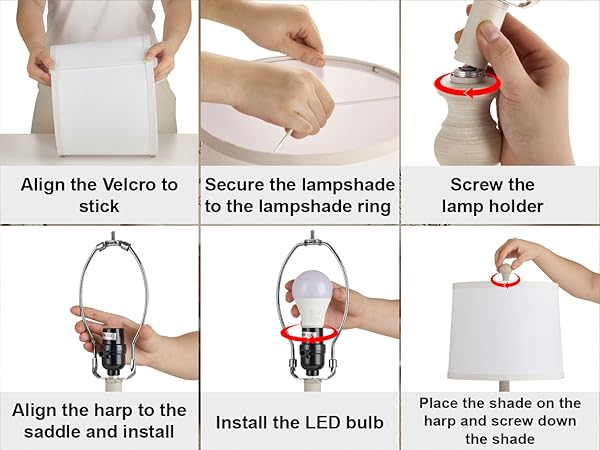 Align the Velcro to stick

Secure the lampshade to the lampshade ring

Screw the lamp holder

Align the harp to the saddle and install

Install the LED bulb

Place the shade on the harp and screw down the shade