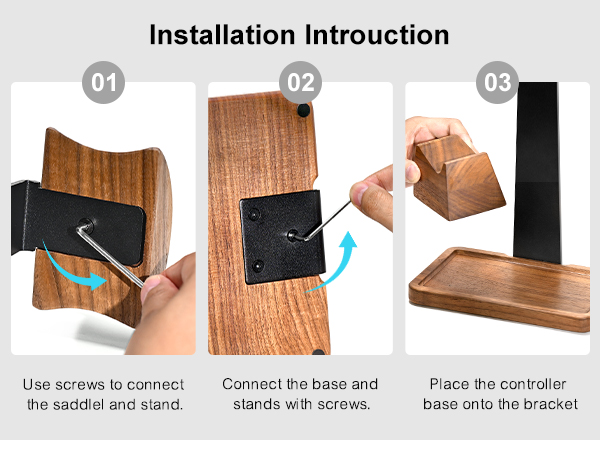 Installation Introuction

01

Use screws to connect the saddlel and stand.

02

Connect the base and stands with screws.

03

Place the controller base onto the bracket