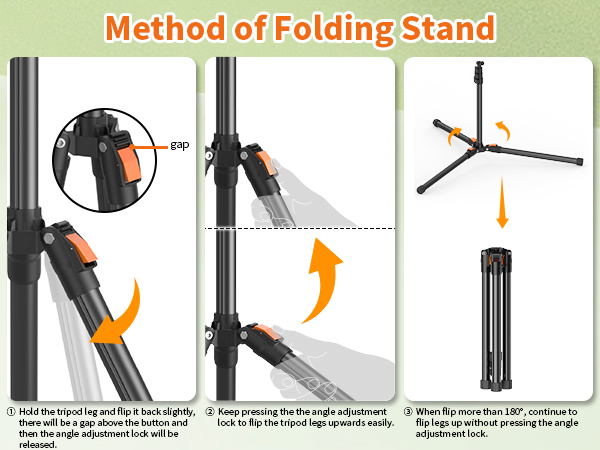 Method of Folding Stand

gap

① Hold the tripod leg and flip it back slightly, there will be a gap above the button and then the angle adjustment lock will be released.

② Keep pressing the the angle adjustment lock to flip the tripod legs upwards easily.

③ When flip more than 180°, continue to flip legs up without pressing the angle adjustment lock.