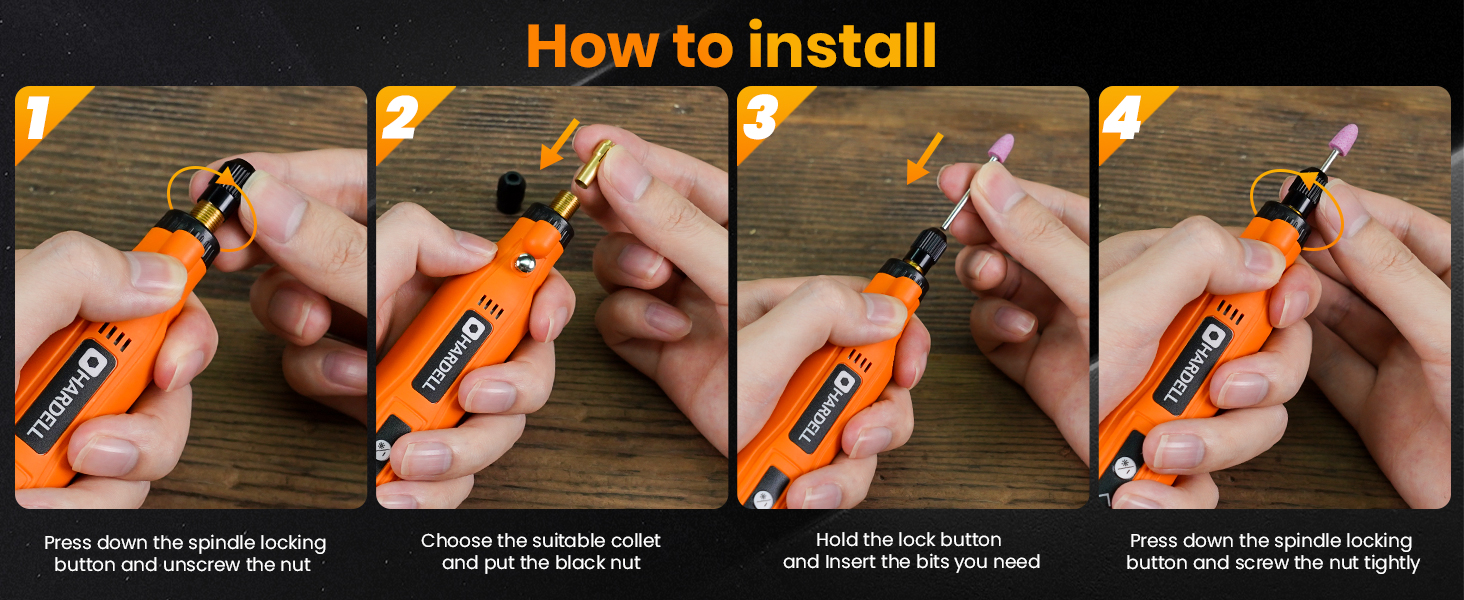 How to install

1

HARDELL

Press down the spindle locking button and unscrew the nut

2

HARDELL

Choose the suitable collet and put the black nut

3

HARDELL

Hold the lock button and Insert the bits you need

4

HARDELL

Press down the spindle locking button and screw the nut tightly