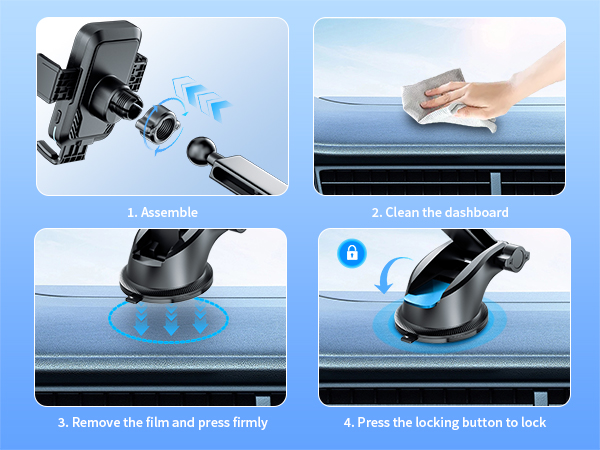 1. Assemble

2. Clean the dashboard

3. Remove the film and press firmly

4. Press the locking button to lock