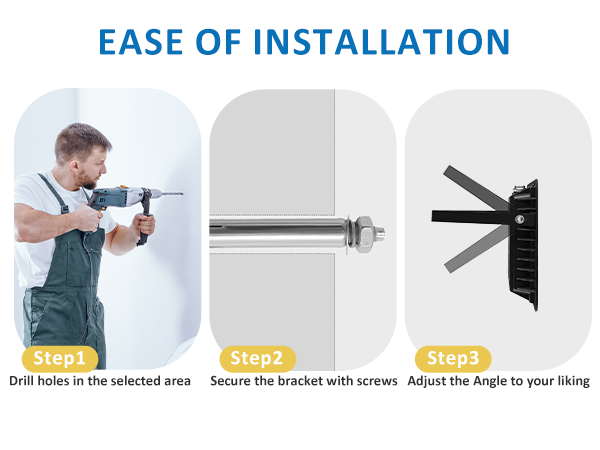 EASE OF INSTALLATION

Step1
Drill holes in the selected area

Step2
Secure the bracket with screws

Step3
Adjust the Angle to your liking