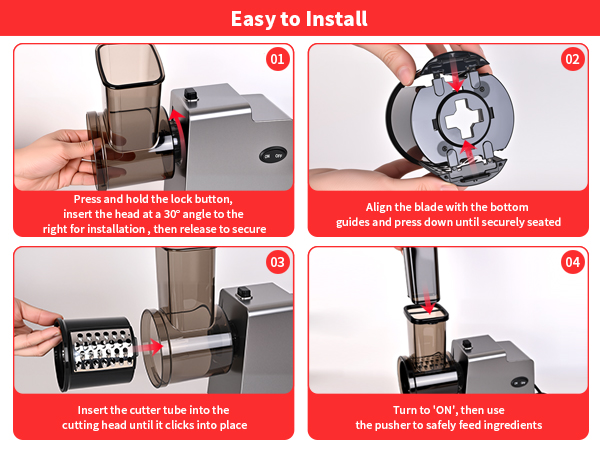 Easy to Install

01

ON OFF

Press and hold the lock button, insert the head at a 30° angle to the right for installation , then release to secure

02

Align the blade with the bottom guides and press down until securely seated

03

Insert the cutter tube into the cutting head until it clicks into place

04

Turn to 'ON', then use the pusher to safely feed ingredients