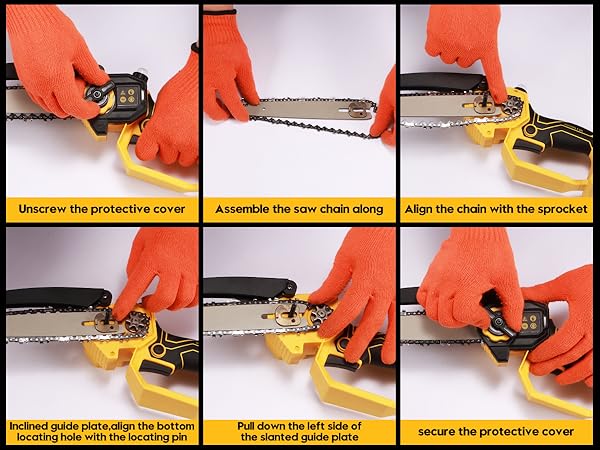 Unscrew the protective cover

Assemble the saw chain along

Align the chain with the sprocket

Inclined guide plate,align the bottom locating hole with the locating pin

Pull down the left side of the slanted guide plate

secure the protective cover