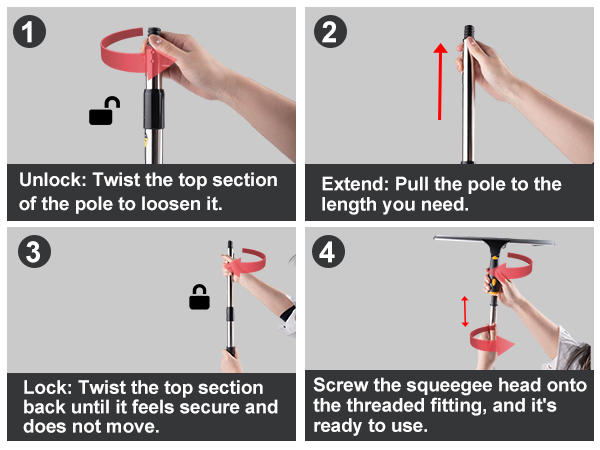 1

Unlock: Twist the top section of the pole to loosen it.

2

Extend: Pull the pole to the length you need.

3

Lock: Twist the top section back until it feels secure and does not move.

4

Screw the squeegee head onto the threaded fitting, and it's ready to use.