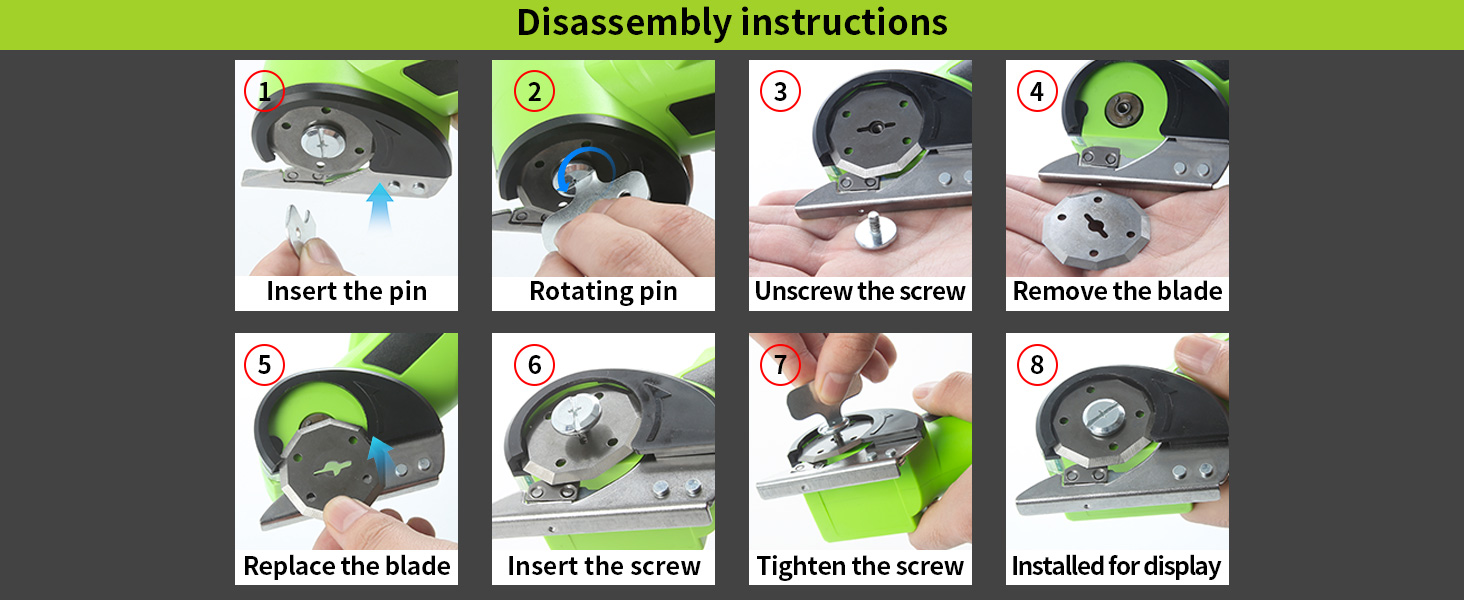 Disassembly instructions

1
Insert the pin

2
Rotating pin

3
Unscrew the screw

4
Remove the blade

5
Replace the blade

6
Insert the screw

7
Tighten the screw

8
Installed for display