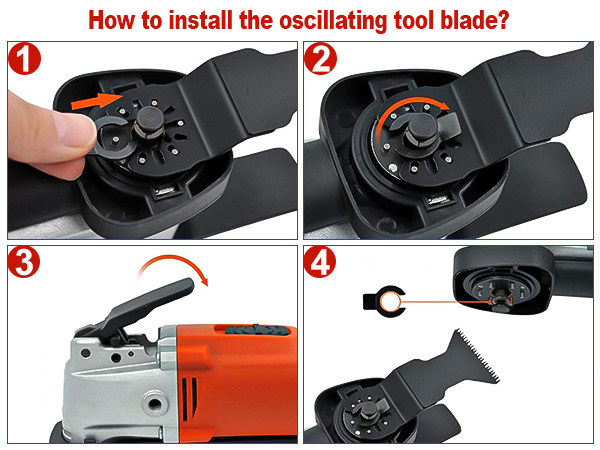 How to install the oscillating tool blade?

1

2

3

4