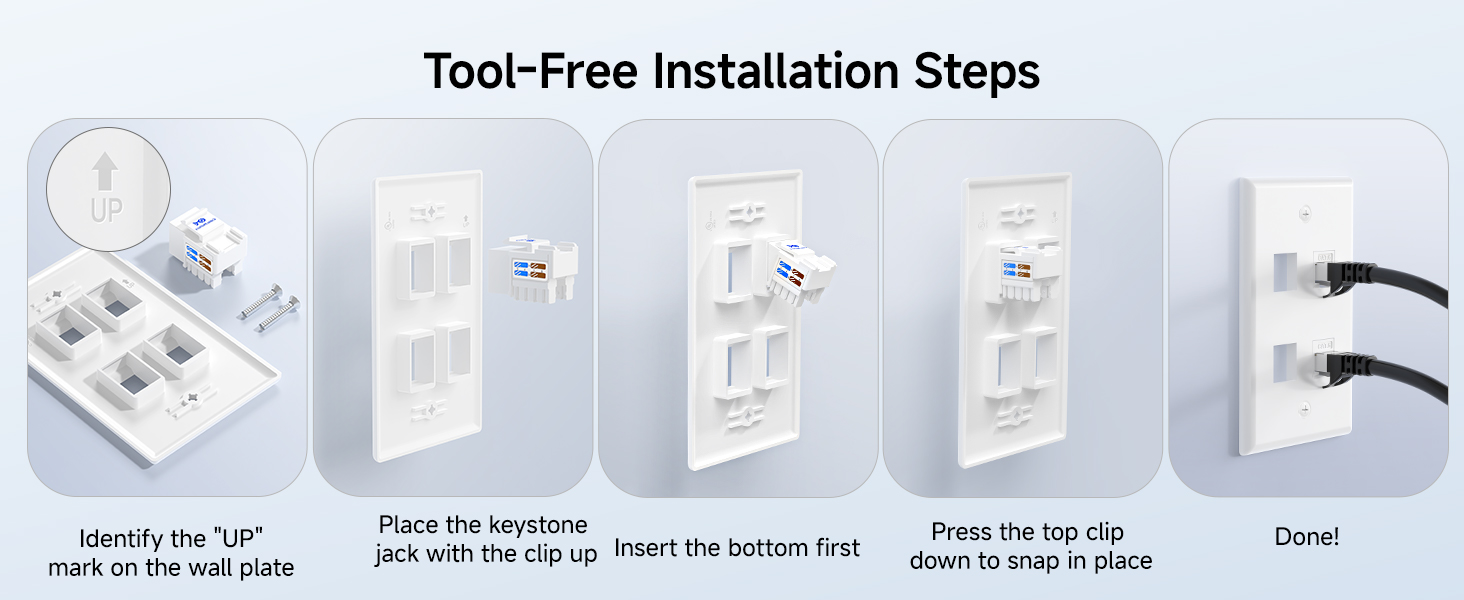 Tool-Free Installation Steps

UP

Identify the "UP" mark on the wall plate

Place the keystone jack with the clip up

Insert the bottom first

Press the top clip down to snap in place

Done!