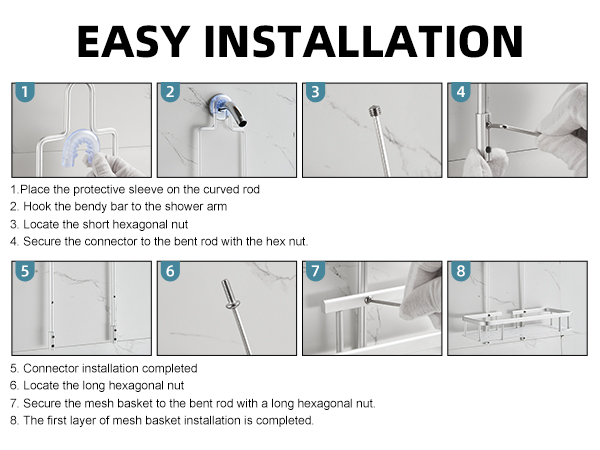 EASY INSTALLATION

1

2

3

4

1.Place the protective sleeve on the curved rod
2. Hook the bendy bar to the shower arm
3. Locate the short hexagonal nut
4. Secure the connector to the bent rod with the hex nut.

5

6

7

8

5. Connector installation completed
6. Locate the long hexagonal nut
7. Secure the mesh basket to the bent rod with a long hexagonal nut.
8. The first layer of mesh basket installation is completed.