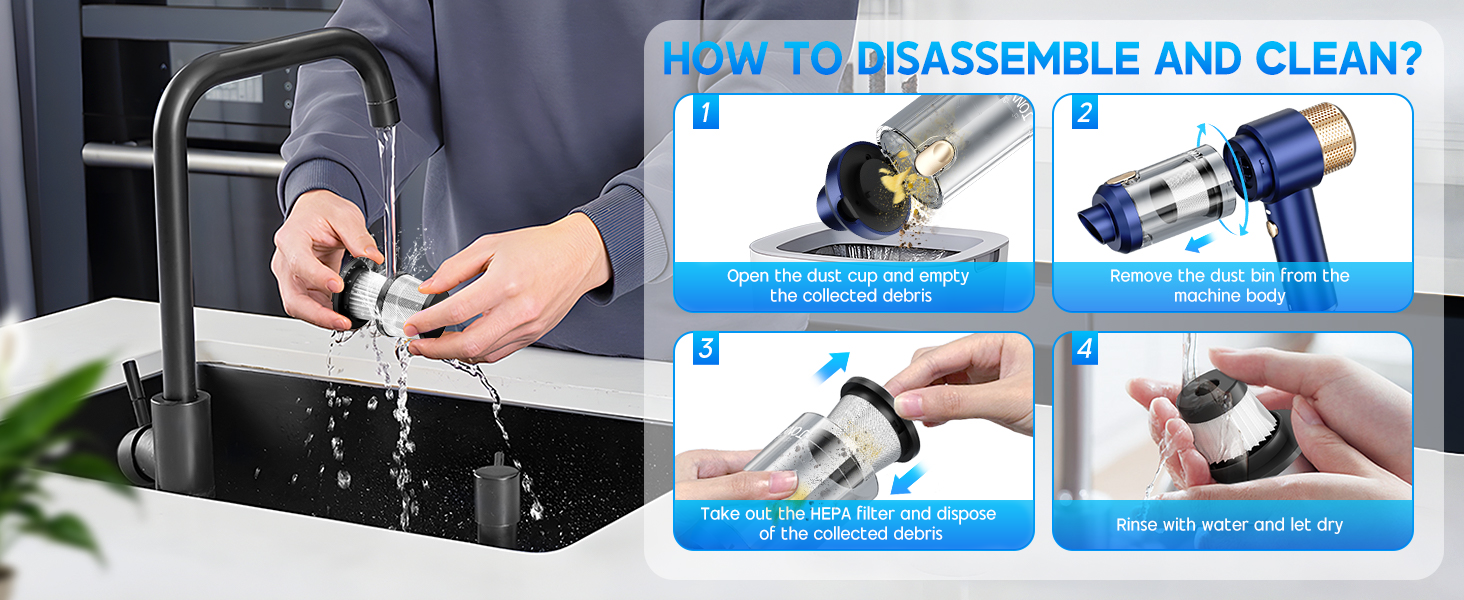 HOW TO DISASSEMBLE AND CLEAN?

1
Open the dust cup and empty the collected debris

2
Remove the dust bin from the machine body

3
Take out the HEPA filter and dispose of the collected debris

4
Rinse with water and let dry