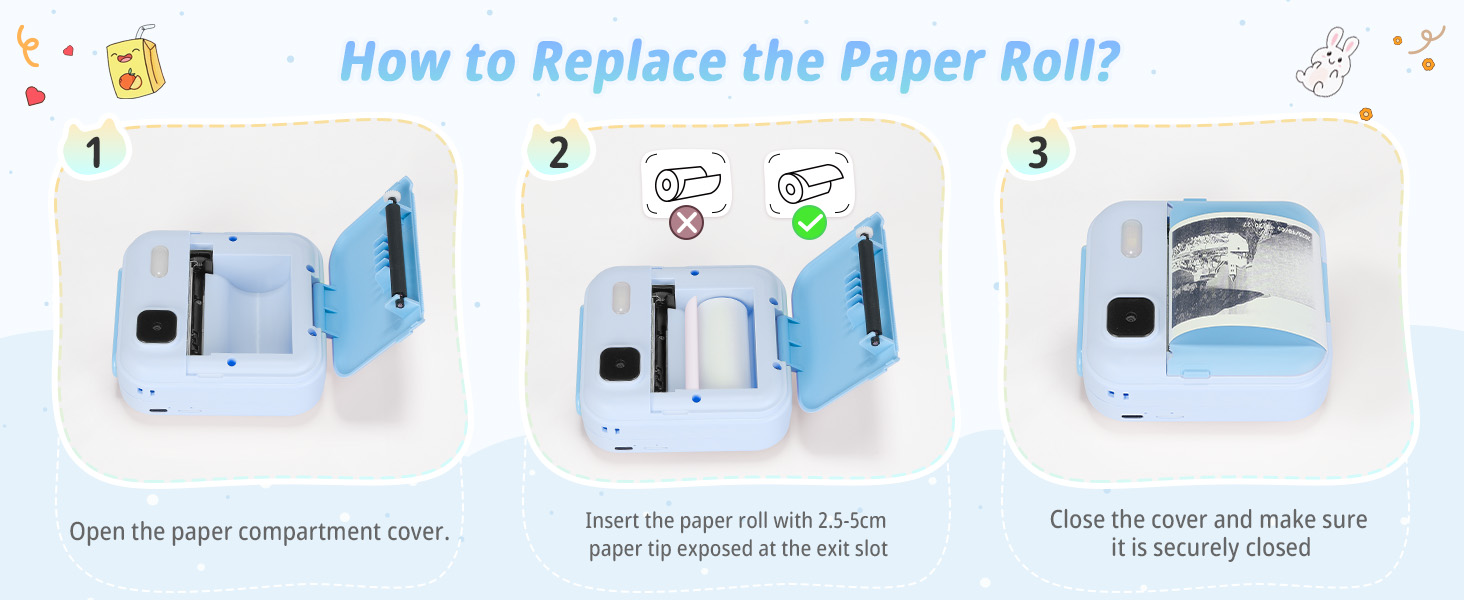 How to Replace the Paper Roll?

1

Open the paper compartment cover.

2

Insert the paper roll with 2.5-5cm paper tip exposed at the exit slot

3

Close the cover and make sure it is securely closed