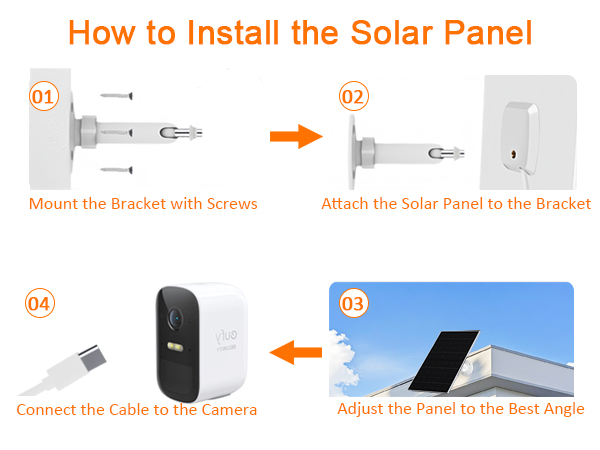 How to Install the Solar Panel

01

Mount the Bracket with Screws

02

Attach the Solar Panel to the Bracket

04

eufy
SECURITY

Connect the Cable to the Camera

03

Adjust the Panel to the Best Angle