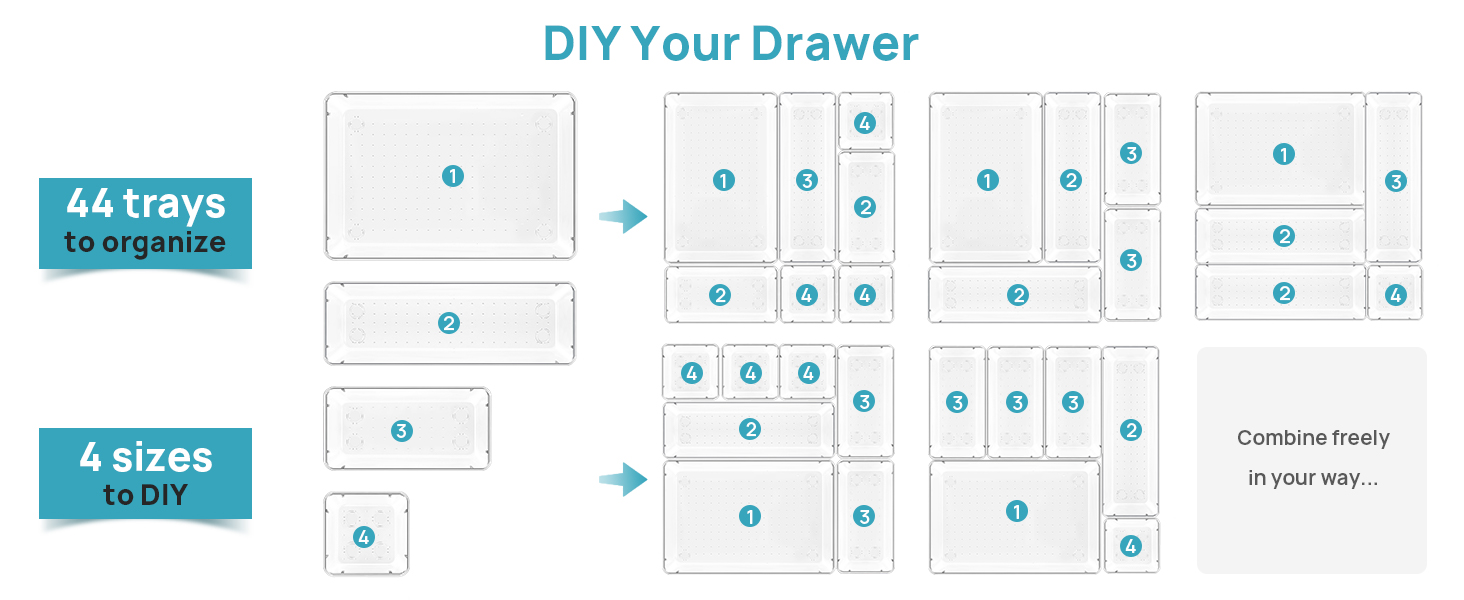 DIY Your Drawer

44 trays
to organize

4 sizes
to DIY

1

2

3

4

1 3 4
2
2 4 4

1 2 3
3
2

1 3
2
2 4

4 4 4 3
2
1 3

3 3 3 2
1
4

Combine freely
in your way...