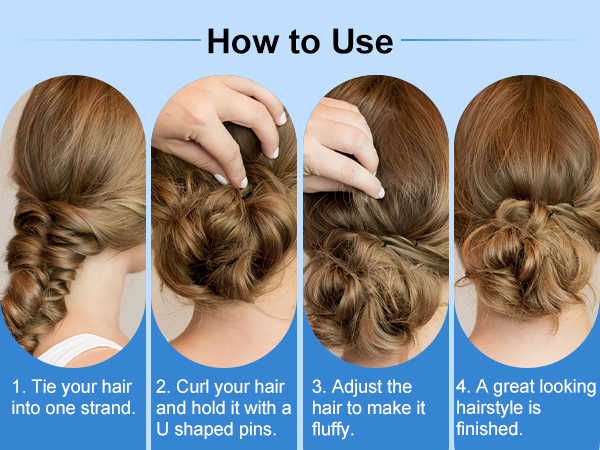 How to Use

1. Tie your hair into one strand.

2. Curl your hair and hold it with a U shaped pins.

3. Adjust the hair to make it fluffy.

4. A great looking hairstyle is finished.