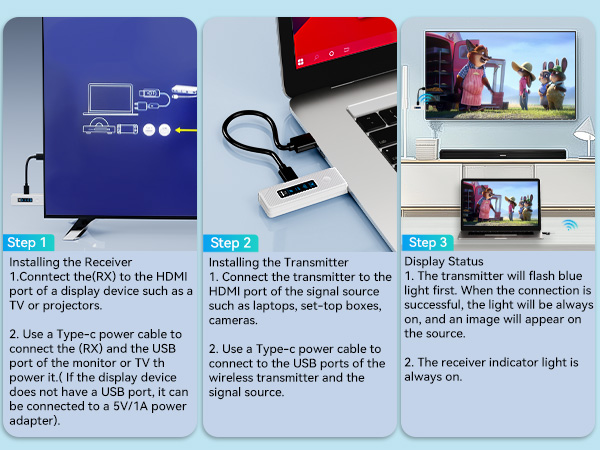 Step 1

Installing the Receiver
1.Conntect the(RX) to the HDMI port of a display device such as a TV or projectors.

2. Use a Type-c power cable to connect the (RX) and the USB port of the monitor or TV th power it.( If the display device does not have a USB port, it can be connected to a 5V/1A power adapter).

Step 2

Installing the Transmitter
1. Connect the transmitter to the HDMI port of the signal source such as laptops, set-top boxes, cameras.

2. Use a Type-c power cable to connect to the USB ports of the wireless transmitter and the signal source.

Step 3

Display Status
1. The transmitter will flash blue light first. When the connection is successful, the light will be always on, and an image will appear on the source.

2. The receiver indicator light is always on.