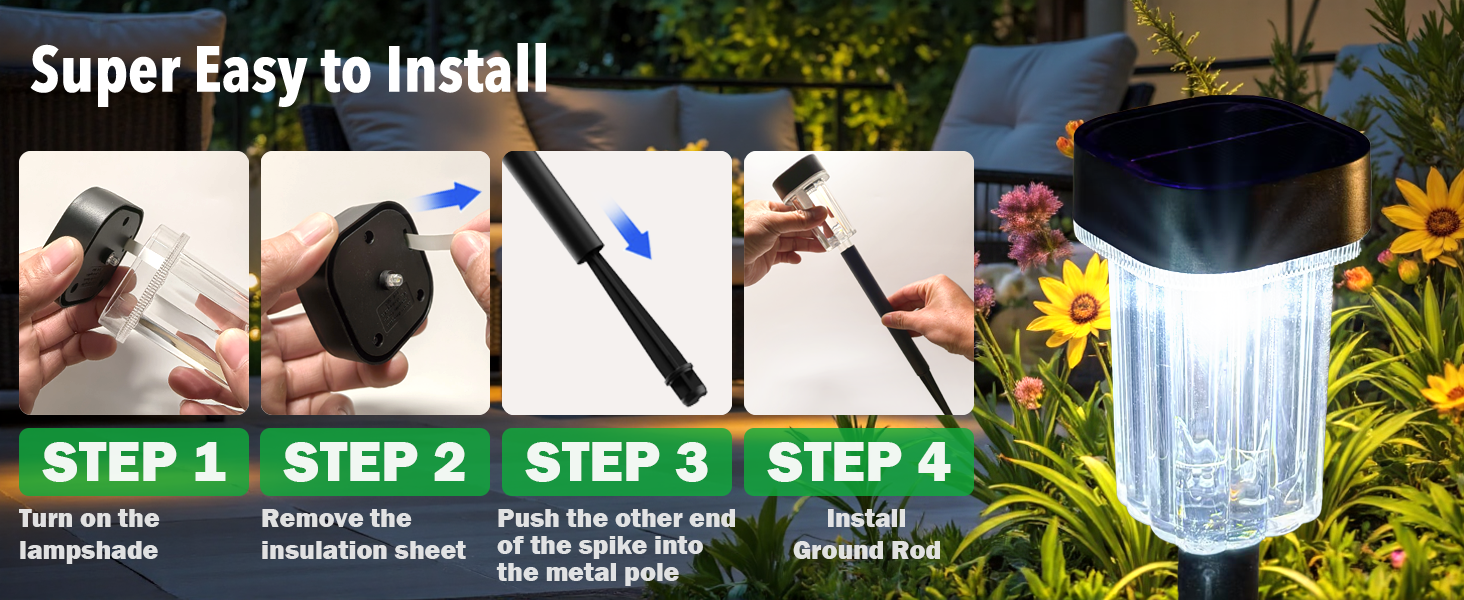 Super Easy to Install

STEP 1
Turn on the lampshade

STEP 2
Remove the insulation sheet

STEP 3
Push the other end of the spike into the metal pole

STEP 4
Install Ground Rod