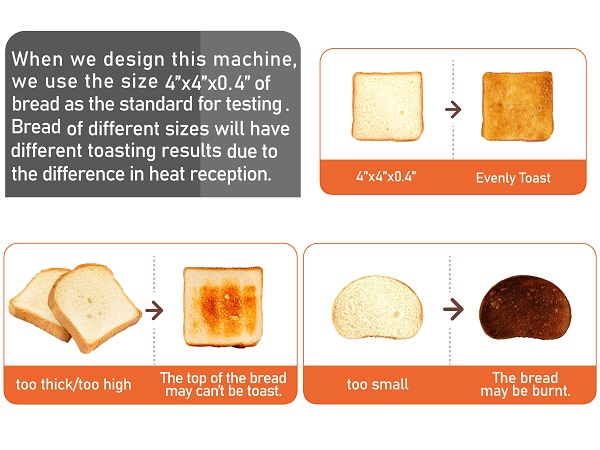 When we design this machine, we use the size 4"x4"x0.4" of bread as the standard for testing. Bread of different sizes will have different toasting results due to the difference in heat reception.

4"x4"x0.4"

Evenly Toast

too thick/too high

The top of the bread may can't be toast.

too small

The bread may be burnt.