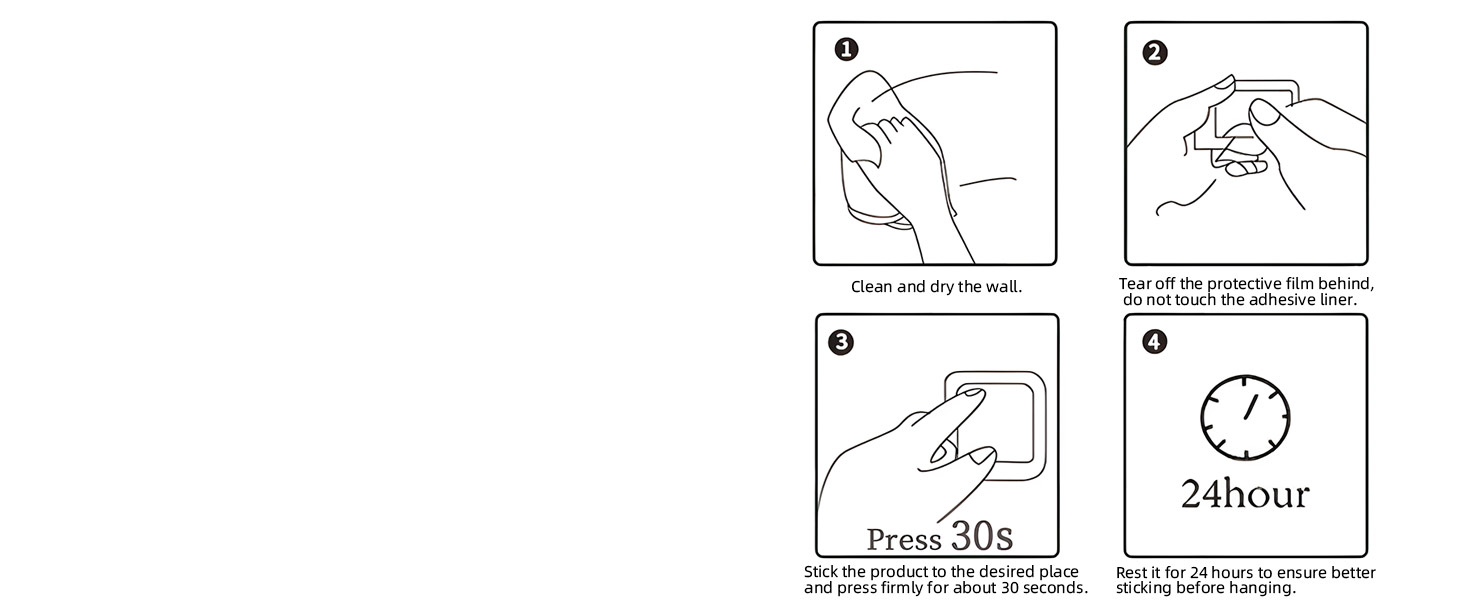 1

Clean and dry the wall.

2

Tear off the protective film behind, do not touch the adhesive liner.

3

Press 30s

Stick the product to the desired place and press firmly for about 30 seconds.

4

24hour

Rest it for 24 hours to ensure better sticking before hanging.