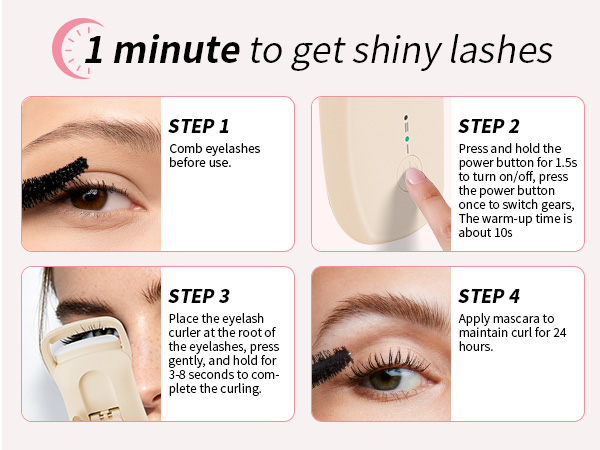 1 minute to get shiny lashes

STEP 1
Comb eyelashes before use.

STEP 2
Press and hold the power button for 1.5s to turn on/off, press the power button once to switch gears, The warm-up time is about 10s

STEP 3
Place the eyelash curler at the root of the eyelashes, press gently, and hold for 3-8 seconds to complete the curling.

STEP 4
Apply mascara to maintain curl for 24 hours.