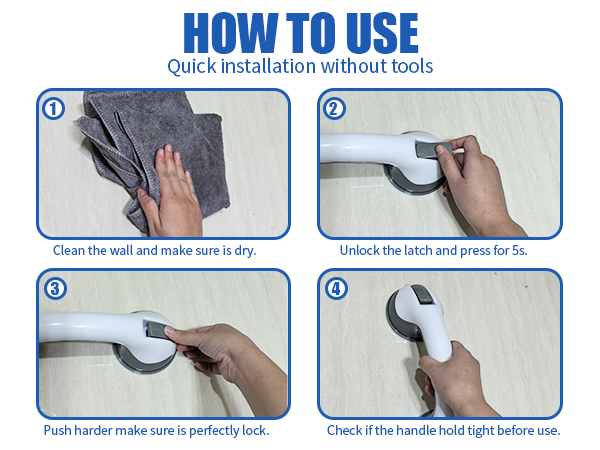 HOW TO USE
Quick installation without tools

1
Clean the wall and make sure is dry.

2
Unlock the latch and press for 5s.

3
Push harder make sure is perfectly lock.

4
Check if the handle hold tight before use.