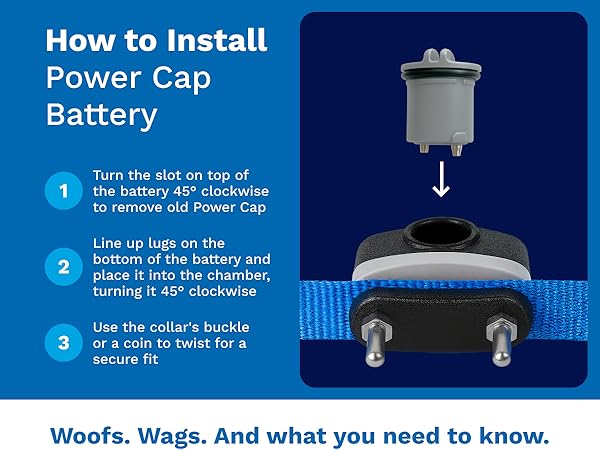 How to Install
Power Cap Battery

1 Turn the slot on top of the battery 45° clockwise to remove old Power Cap

2 Line up lugs on the bottom of the battery and place it into the chamber, turning it 45° clockwise

3 Use the collar's buckle or a coin to twist for a secure fit

Woofs. Wags. And what you need to know.