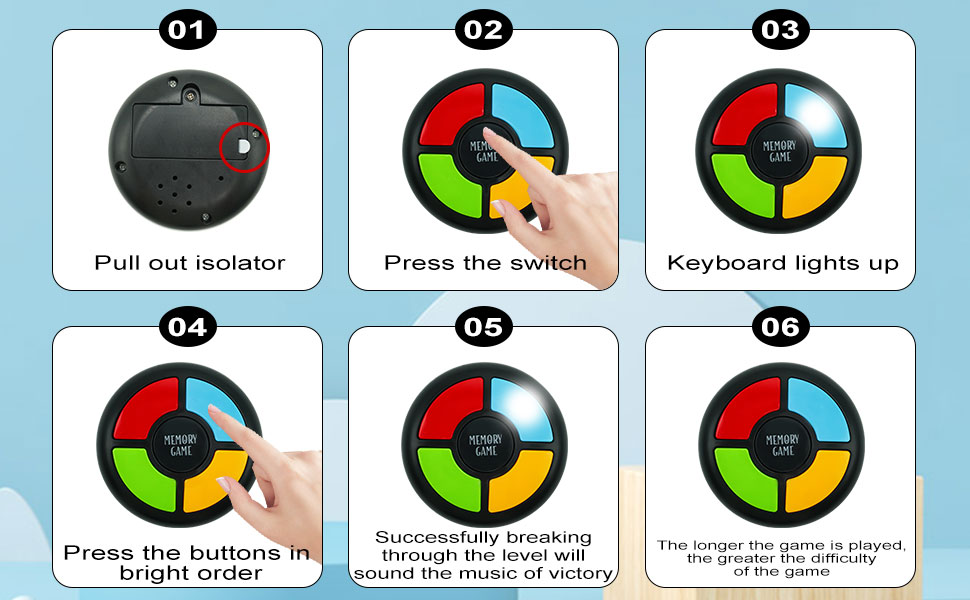 01

Pull out isolator

02

MEMORY GAME

Press the switch

03

MEMORY GAME

Keyboard lights up

04

MEMORY GAME

Press the buttons in bright order

05

MEMORY GAME

Successfully breaking through the level will sound the music of victory

06

MEMORY GAME

The longer the game is played, the greater the difficulty of the game