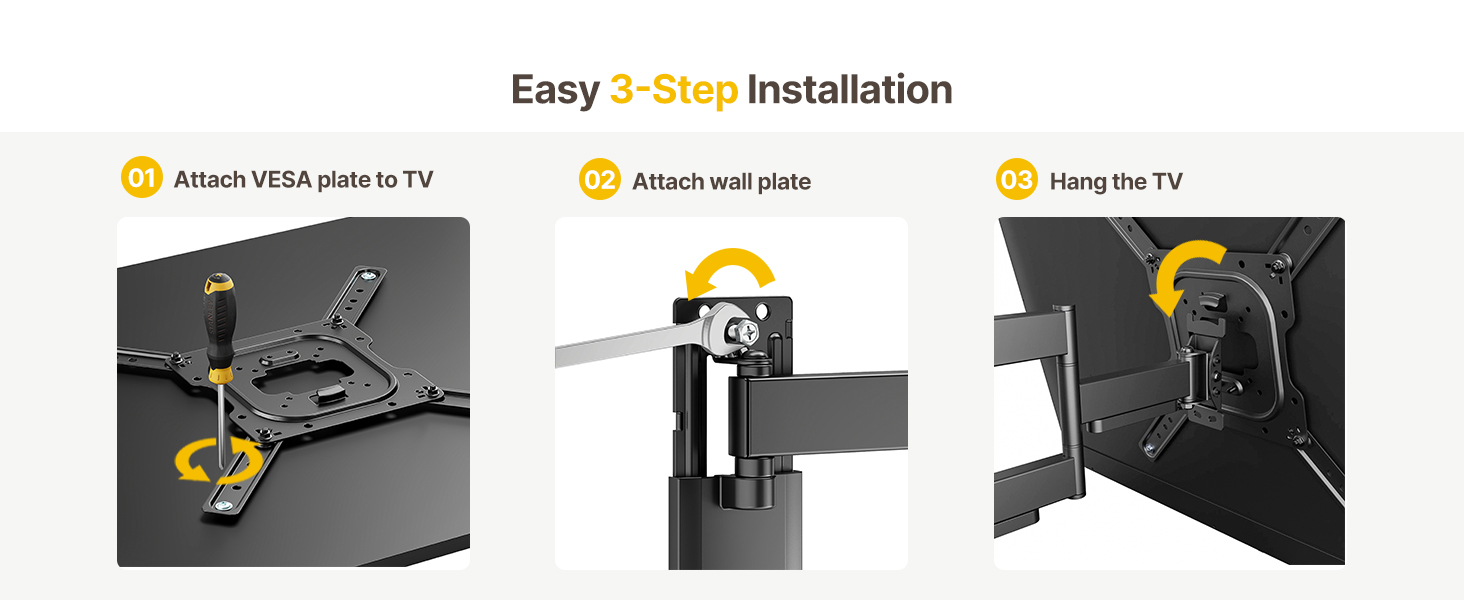 Easy 3-Step Installation

01 Attach VESA plate to TV

02 Attach wall plate

03 Hang the TV