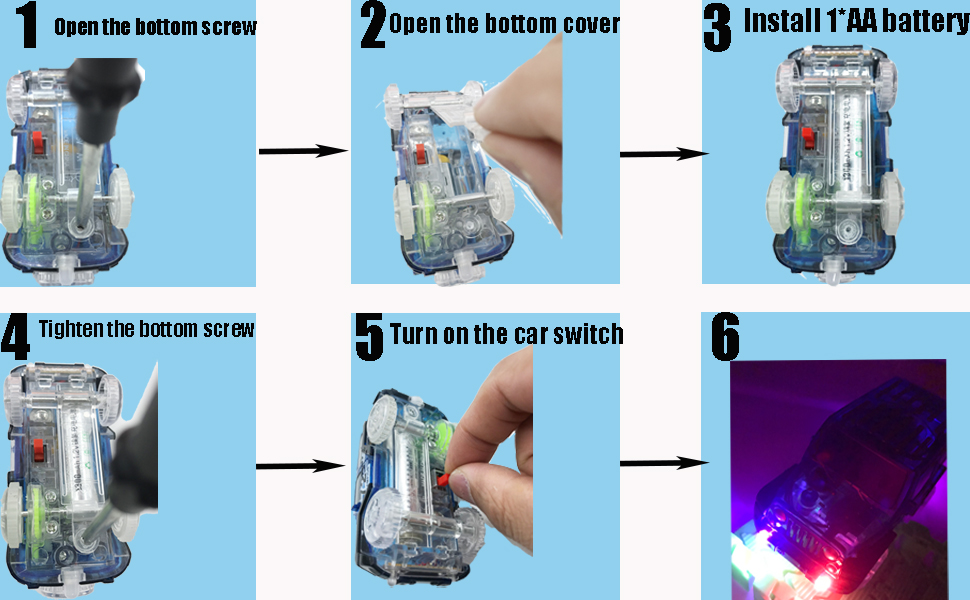 1 Open the bottom screw

2 Open the bottom cover

3 Install 1*AA battery

4 Tighten the bottom screw

5 Turn on the car switch

6