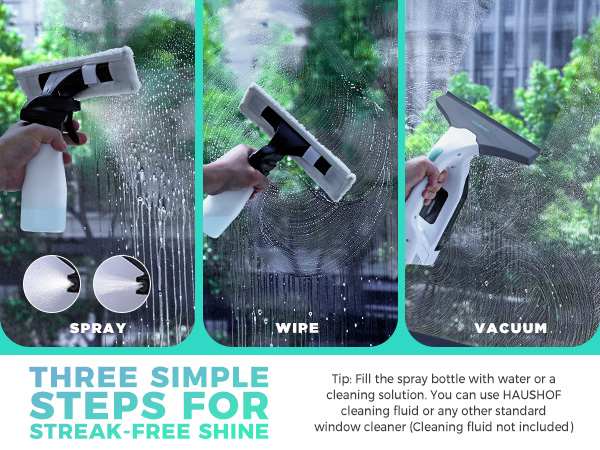 SPRAY

WIPE

VACUUM

THREE SIMPLE STEPS FOR STREAK-FREE SHINE

Tip: Fill the spray bottle with water or a cleaning solution. You can use HAUSHOF cleaning fluid or any other standard window cleaner (Cleaning fluid not included)