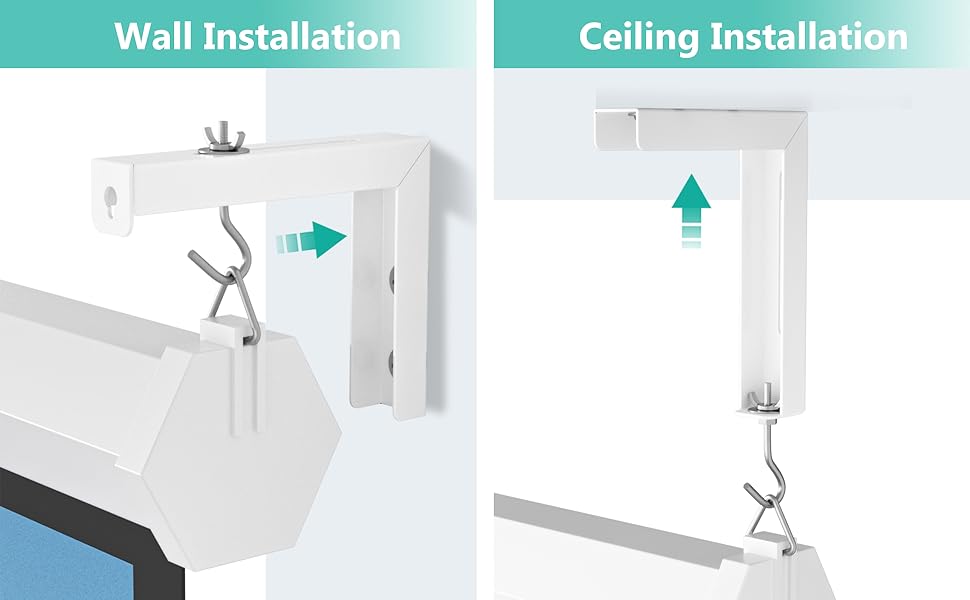 Wall Installation

Ceiling Installation