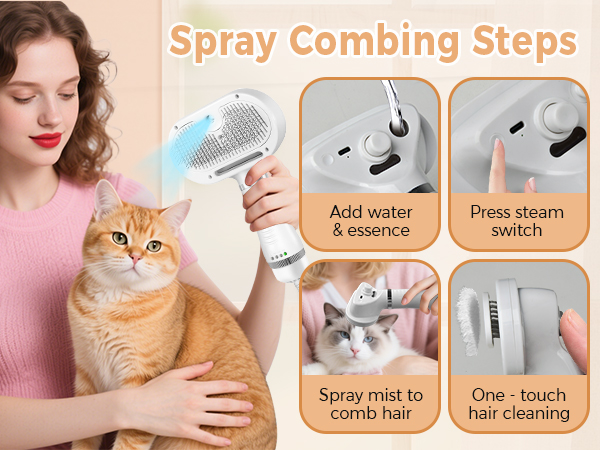 Spray Combing Steps

Add water & essence

Press steam switch

Spray mist to comb hair

One - touch hair cleaning